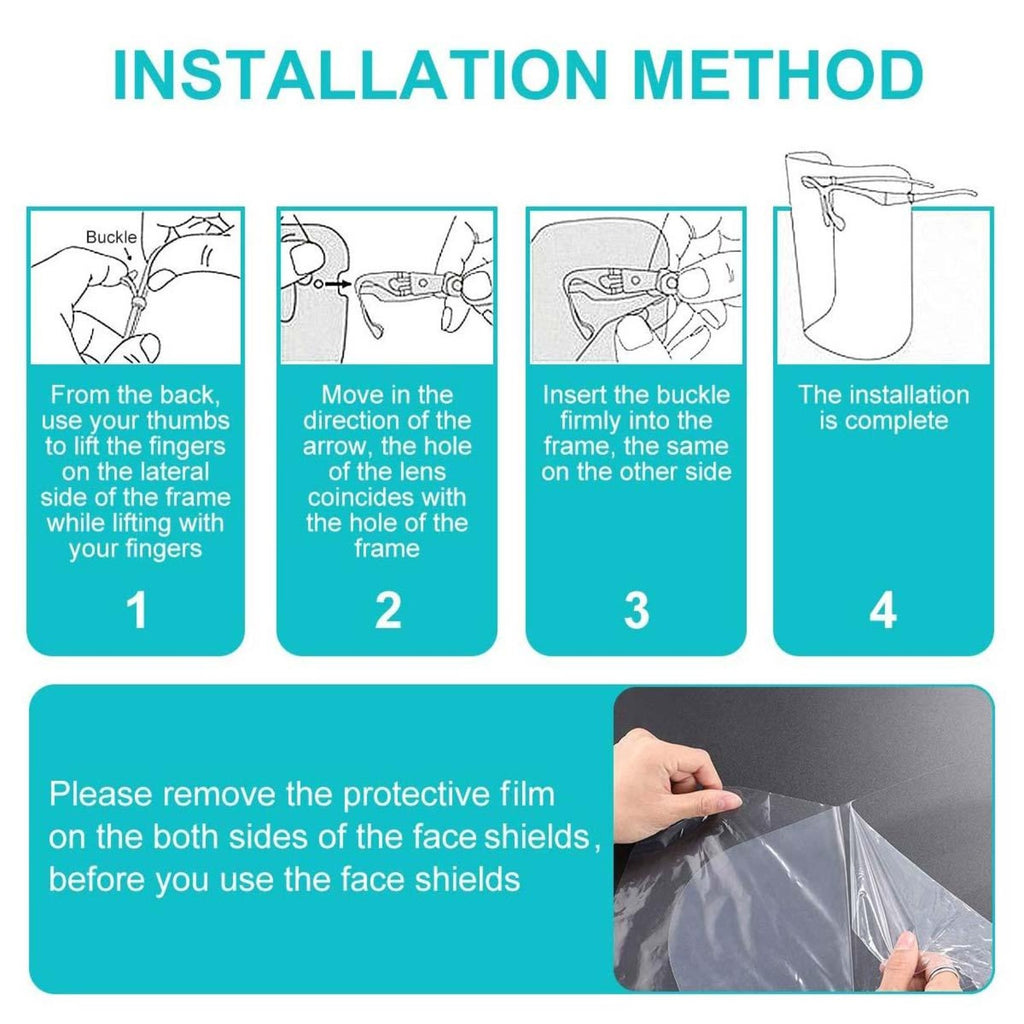 INSTALLATION METHOD

Buckle

From the back, use your thumbs to lift the fingers on the lateral side of the frame while lifting with your fingers

1

Move in the direction of the arrow, the hole of the lens coincides with the hole of the frame

2

Insert the buckle firmly into the frame, the same on the other side

3

The installation is complete

4

Please remove the protective film on the both sides of the face shields, before you use the face shields